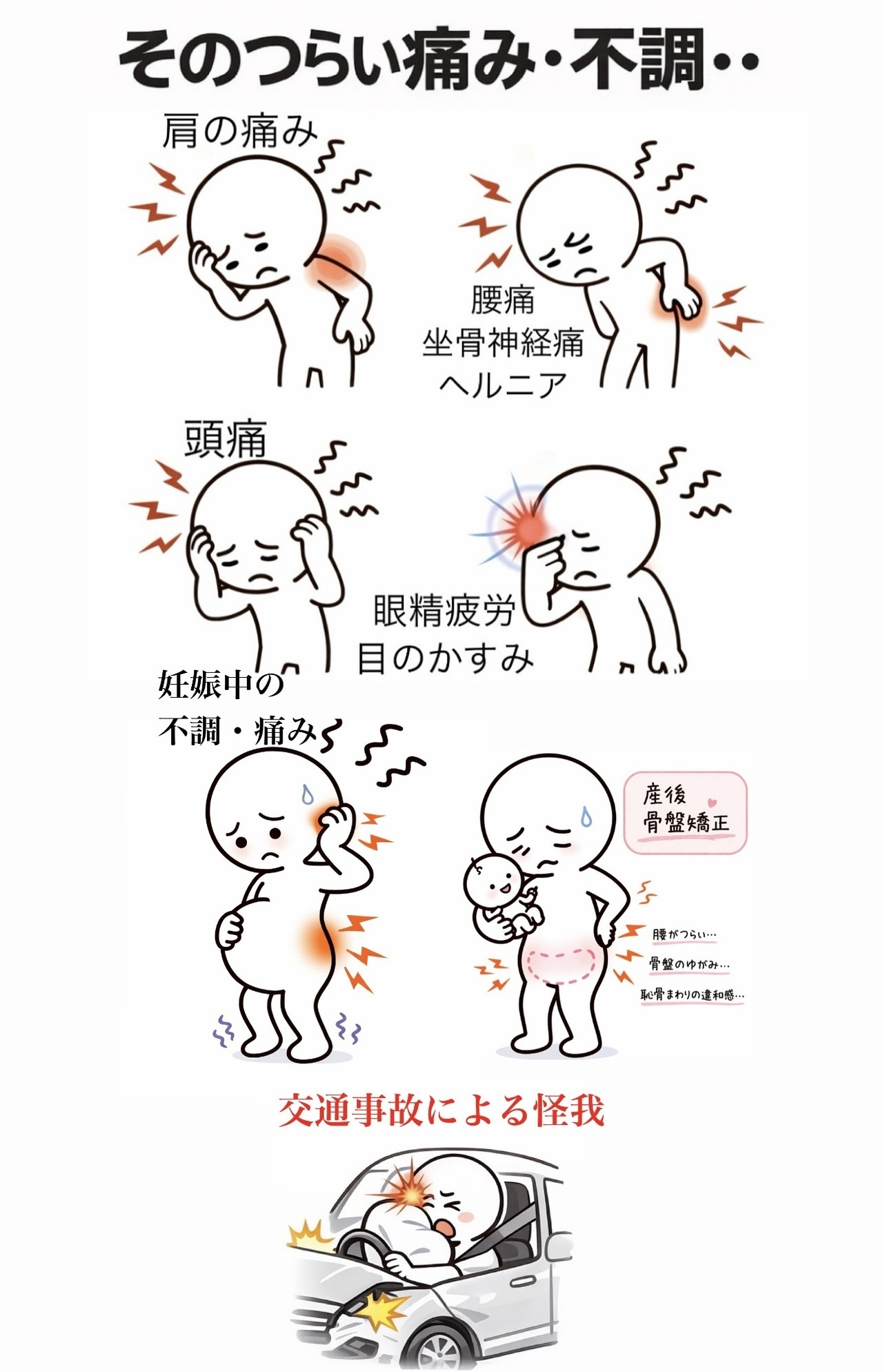 そのつらい痛み・不調・・

肩の痛み

腰痛
坐骨神経痛
ヘルニア

頭痛

眼精疲労
目のかすみ

妊娠中の
不調・痛み

産後
骨盤矯正

腰がつらい…
骨盤のゆがみ…
恥骨まわりの違和感…

交通事故による怪我